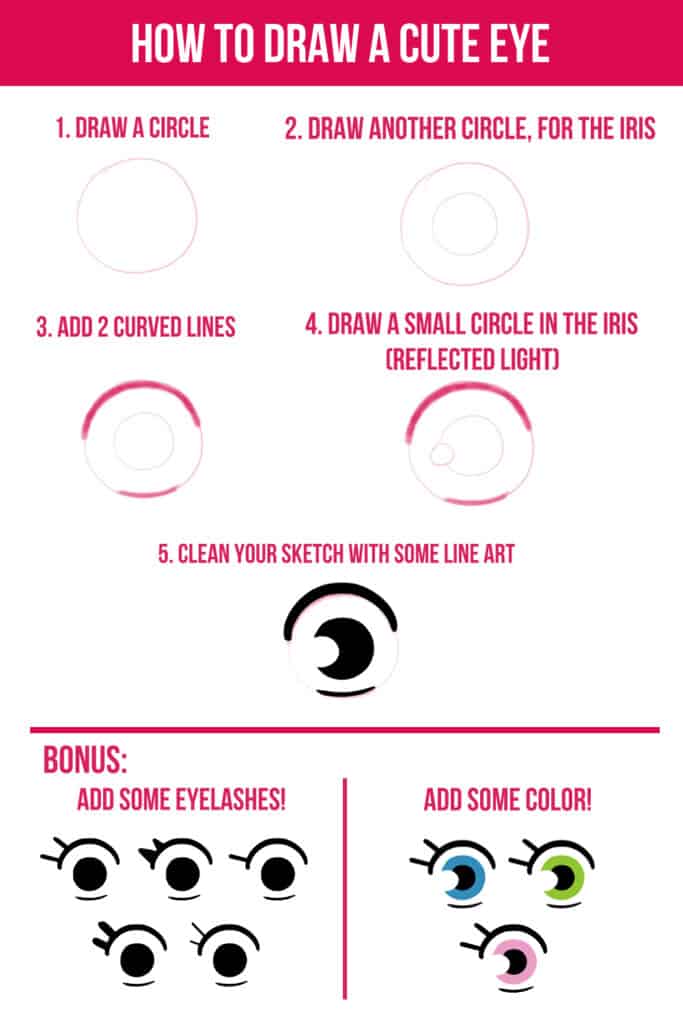 HOW TO DRAW A CUTE EYE

1. DRAW A CIRCLE

2. DRAW ANOTHER CIRCLE, FOR THE IRIS

3. ADD 2 CURVED LINES

4. DRAW A SMALL CIRCLE IN THE IRIS (REFLECTED LIGHT)

5. CLEAN YOUR SKETCH WITH SOME LINE ART

BONUS:

ADD SOME EYELASHES!

ADD SOME COLOR!